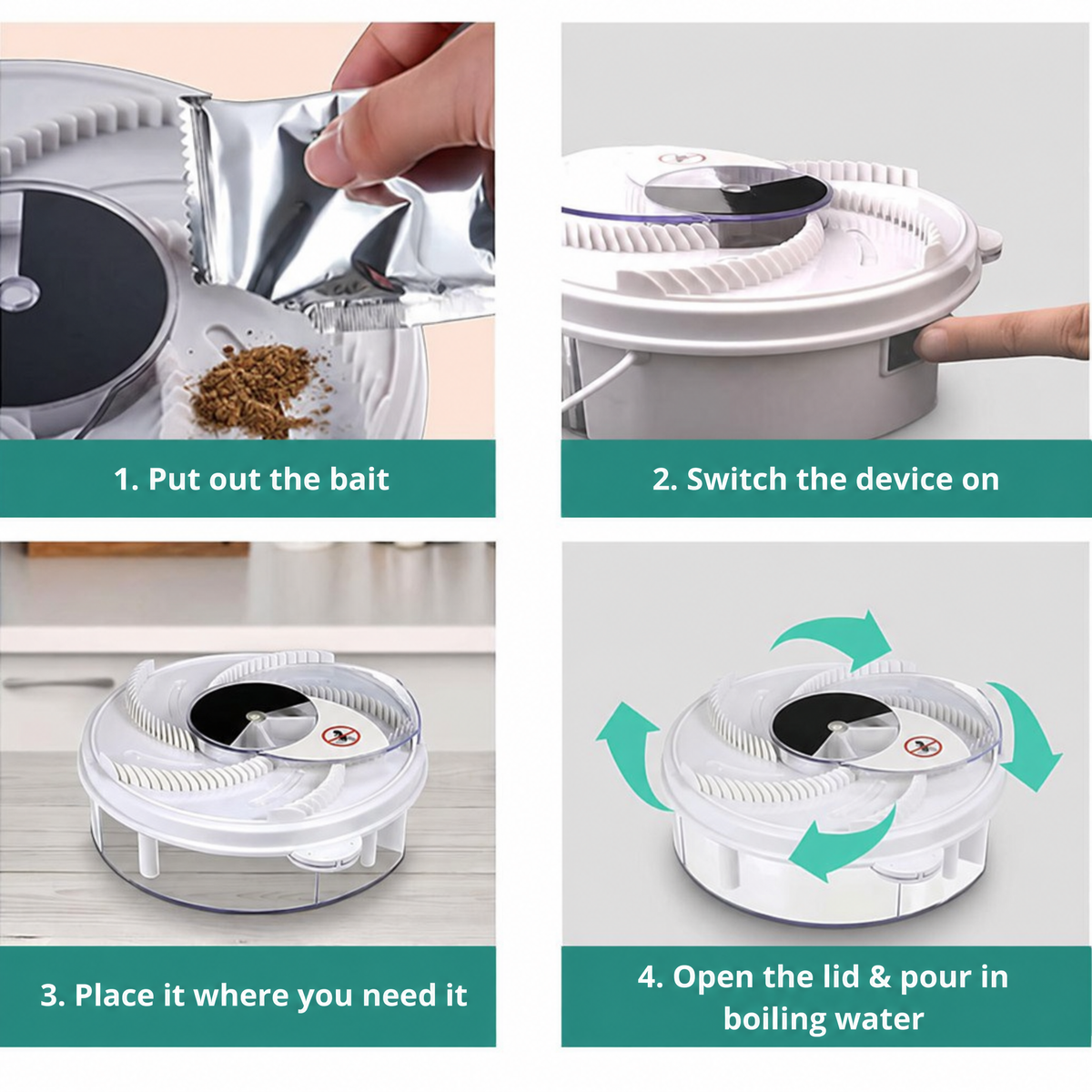 1. Put out the bait

2. Switch the device on

3. Place it where you need it

4. Open the lid & pour in boiling water